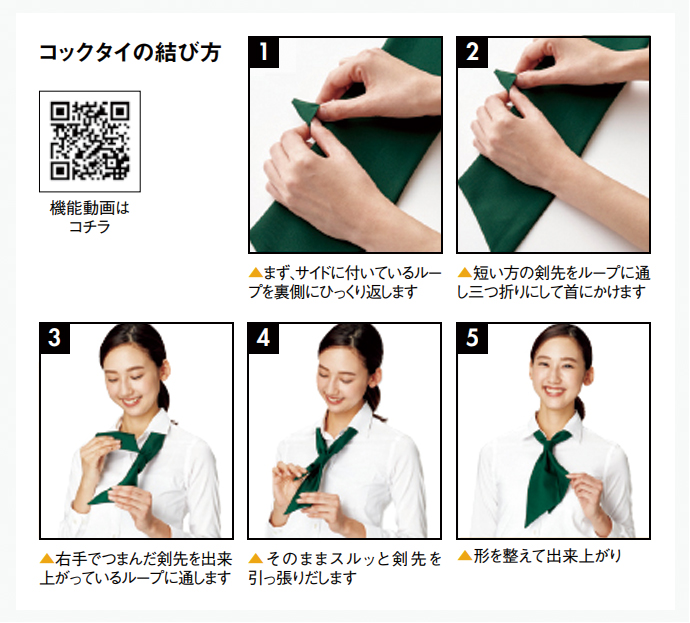 コックタイの結び方

機能動画は
コチラ

1

▲まず、サイドに付いているループを裏側にひっくり返します

2

▲短い方の剣先をループに通し三つ折りにして首にかけます

3

▲右手でつまんだ剣先を出来上がっているループに通します

4

▲そのままスルッと剣先を引っ張りだします

5

▲形を整えて出来上がり